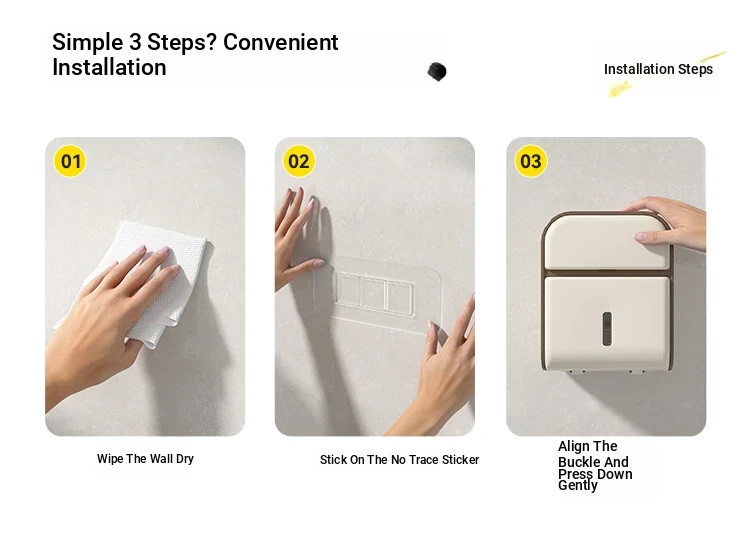 Simple 3 Steps? Convenient Installation

Installation Steps

01

Wipe The Wall Dry

02

Stick On The No Trace Sticker

03

Align The Buckle And Press Down Gently