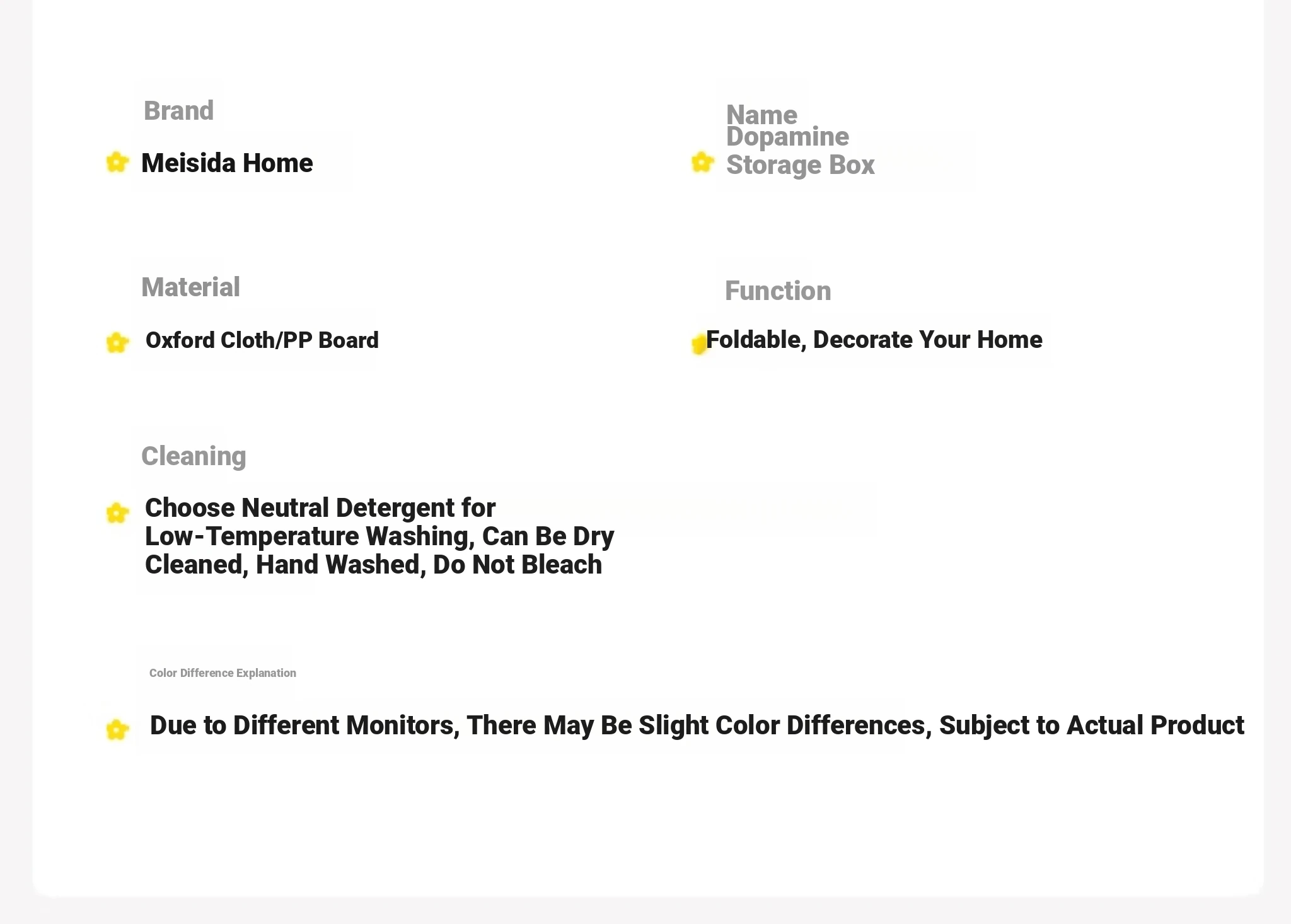 Brand

Meisida Home

Name

Dopamine Storage Box

Material

Oxford Cloth/PP Board

Function

Foldable, Decorate Your Home

Cleaning

Choose Neutral Detergent for Low-Temperature Washing, Can Be Dry Cleaned, Hand Washed, Do Not Bleach

Color Difference Explanation

Due to Different Monitors, There May Be Slight Color Differences, Subject to Actual Product