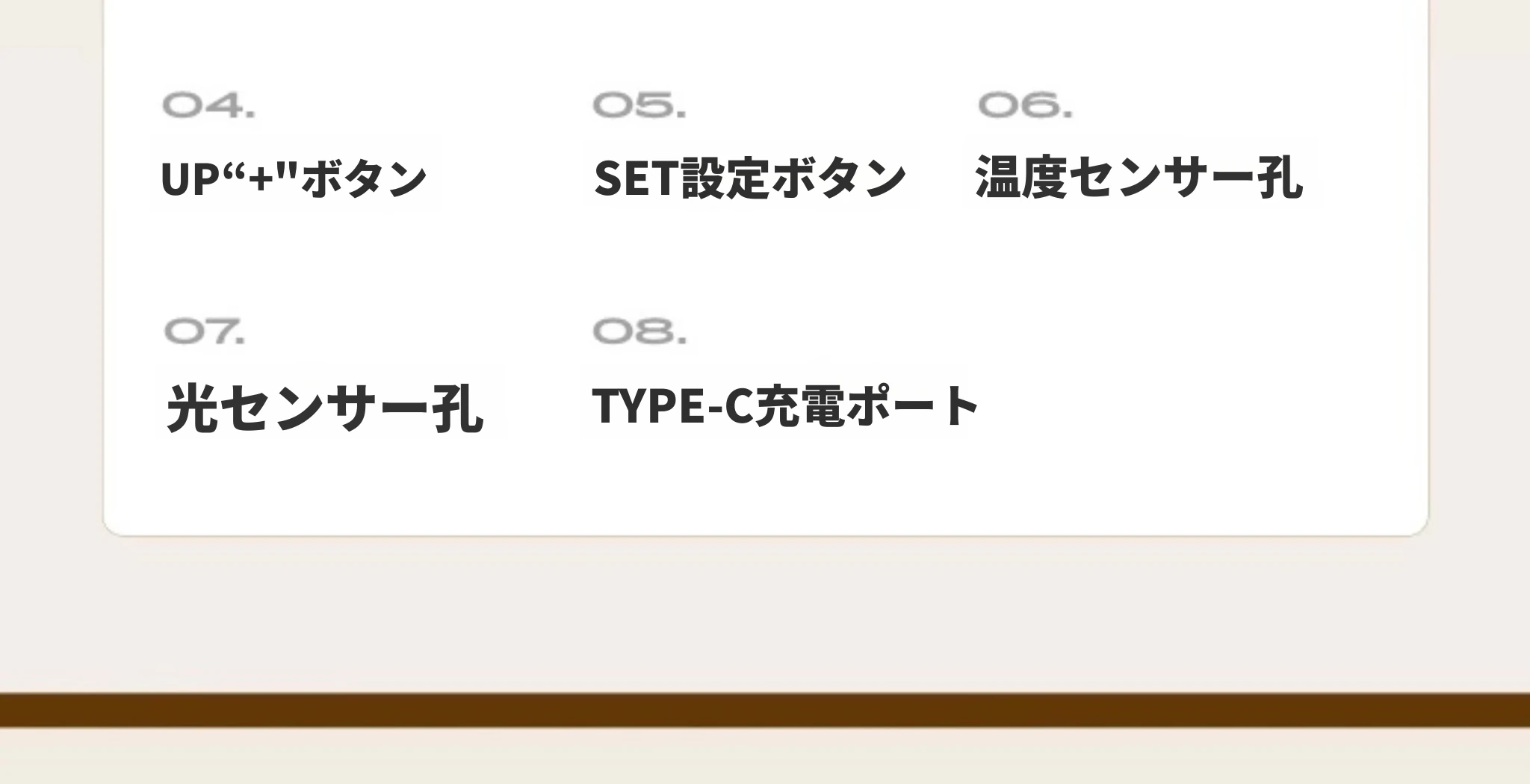 04.

UP“+"ボタン

05.

SET設定ボタン

06.

温度センサー孔

07.

光センサー孔

08.

TYPE-C充電ポート