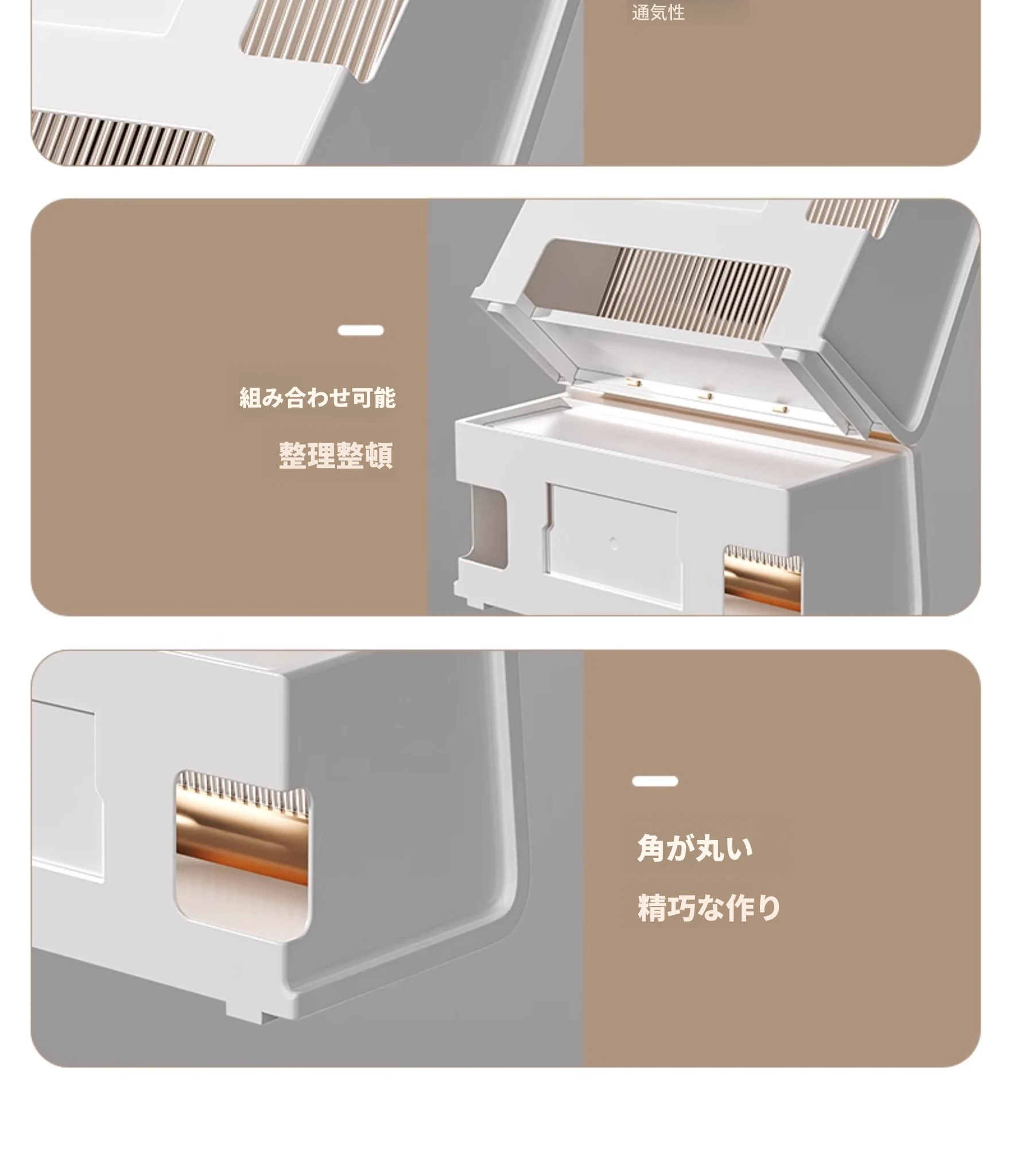 通気性

組み合わせ可能

整理整頓

角が丸い

精巧な作り