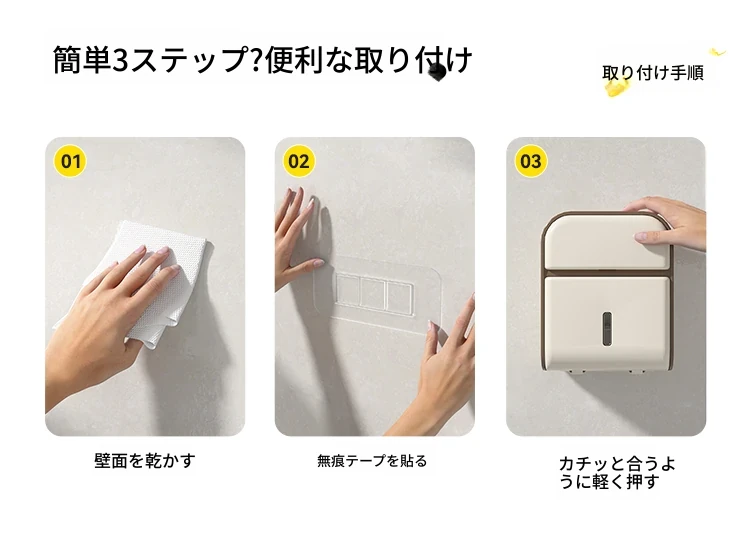 簡単3ステップ?便利な取り付け

取り付け手順

01

02

03

壁面を乾かす

無痕テープを貼る

カチッと合うように軽く押す